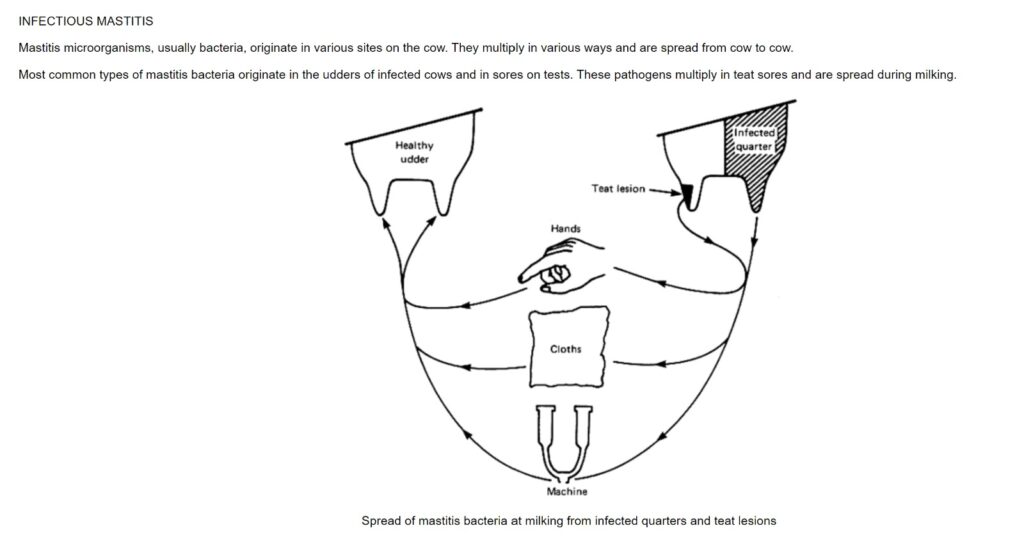 INFECTIOUS MASTITIS

Mastitis microorganisms, usually bacteria, originate in various sites on the cow. They multiply in various ways and are spread from cow to cow.

Most common types of mastitis bacteria originate in the udders of infected cows and in sores on tests. These pathogens multiply in teat sores and are spread during milking.

Healthy udder

Infected quarter

Teat lesion

Hands

Cloths

Machine

Spread of mastitis bacteria at milking from infected quarters and teat lesions